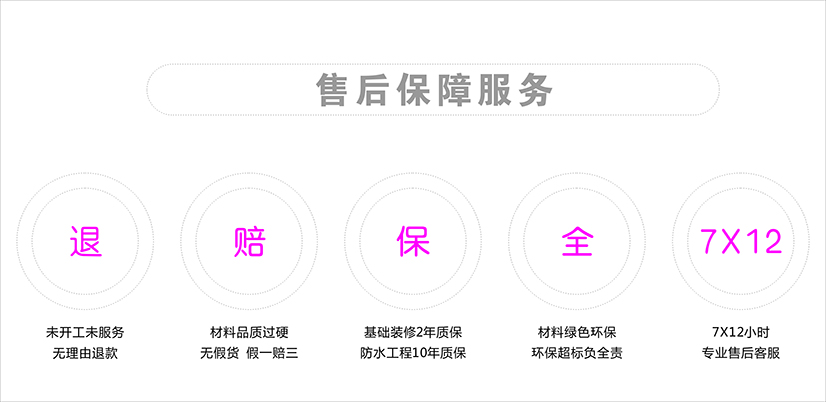 售后保障服务

退

未开工未服务
无理由退款

赔

材料品质过硬
无假货 假一赔三

保

基础装修2年质保
防水工程10年质保

全

材料绿色环保
环保超标负全责

7X12

7X12小时
专业售后客服